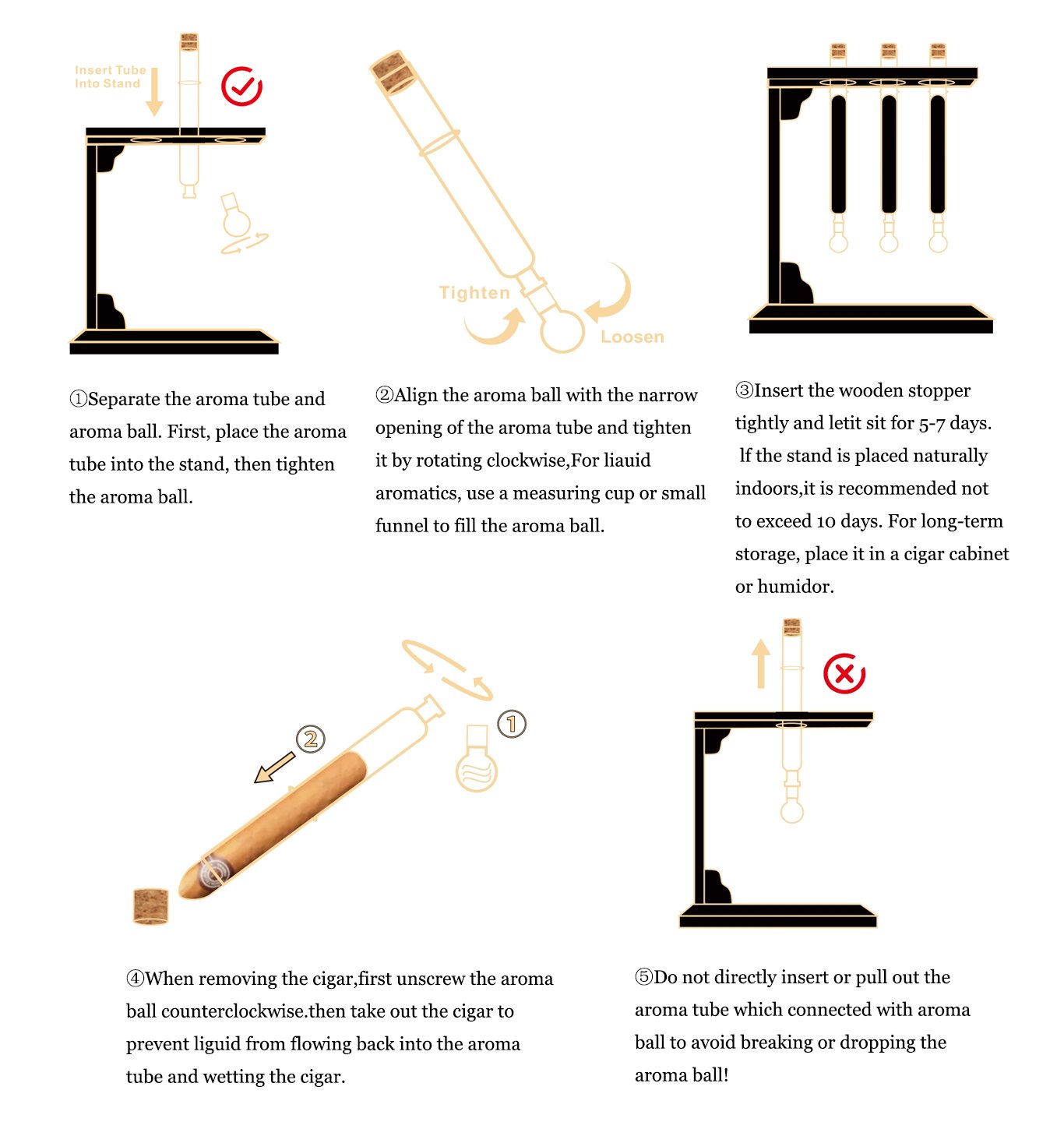 Insert Tube Into Stand

Tighten

Loosen

①Separate the aroma tube and aroma ball. First, place the aroma tube into the stand, then tighten the aroma ball.

②Align the aroma ball with the narrow opening of the aroma tube and tighten it by rotating clockwise,For liauid aromatics, use a measuring cup or small funnel to fill the aroma ball.

③Insert the wooden stopper tightly and letit sit for 5-7 days. lf the stand is placed naturally indoors,it is recommended not to exceed 10 days. For long-term storage, place it in a cigar cabinet or humidor.

2

1

④When removing the cigar,first unscrew the aroma ball counterclockwise.then take out the cigar to prevent liguid from flowing back into the aroma tube and wetting the cigar.

⑤Do not directly insert or pull out the aroma tube which connected with aroma ball to avoid breaking or dropping the aroma ball!